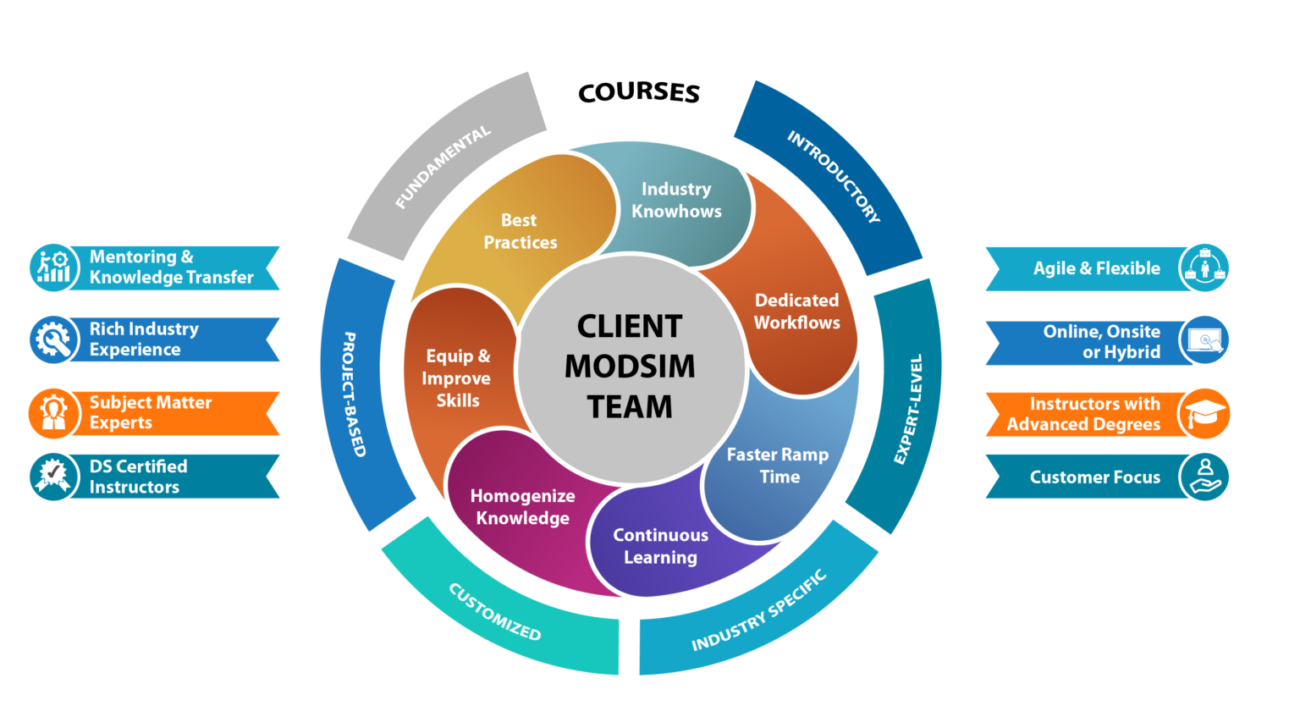 COURSES

FUNDAMENTAL

INTRODUCTORY

EXPERT-LEVEL

INDUSTRY SPECIFIC

CUSTOMIZED

PROJECT-BASED

Best Practices

Industry Knowhows

Dedicated Workflows

Faster Ramp Time

Continuous Learning

Homogenize Knowledge

Equip & Improve Skills

CLIENT MODSIM TEAM

Mentoring & Knowledge Transfer

Rich Industry Experience

Subject Matter Experts

DS Certified Instructors

Agile & Flexible

Online, Onsite or Hybrid

Instructors with Advanced Degrees

Customer Focus